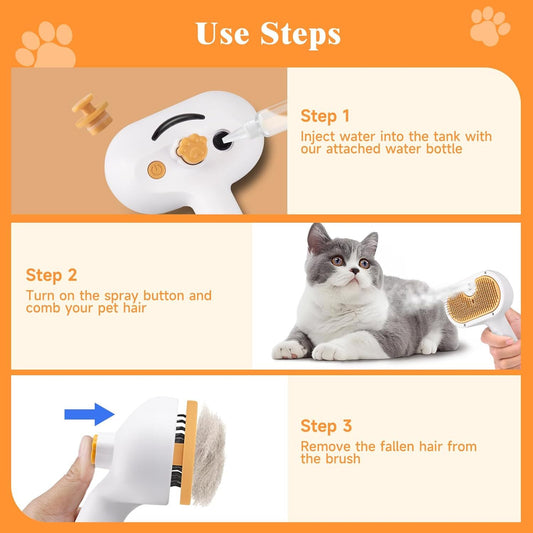 Use Steps

Step 1
Inject water into the tank with our attached water bottle

Step 2
Turn on the spray button and comb your pet hair

Step 3
Remove the fallen hair from the brush